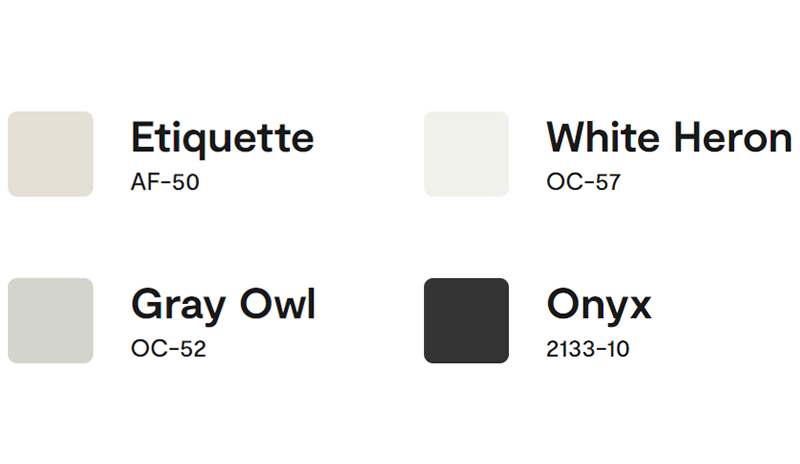 Etiquette
AF-50

White Heron
OC-57

Gray Owl
OC-52

Onyx
2133-10